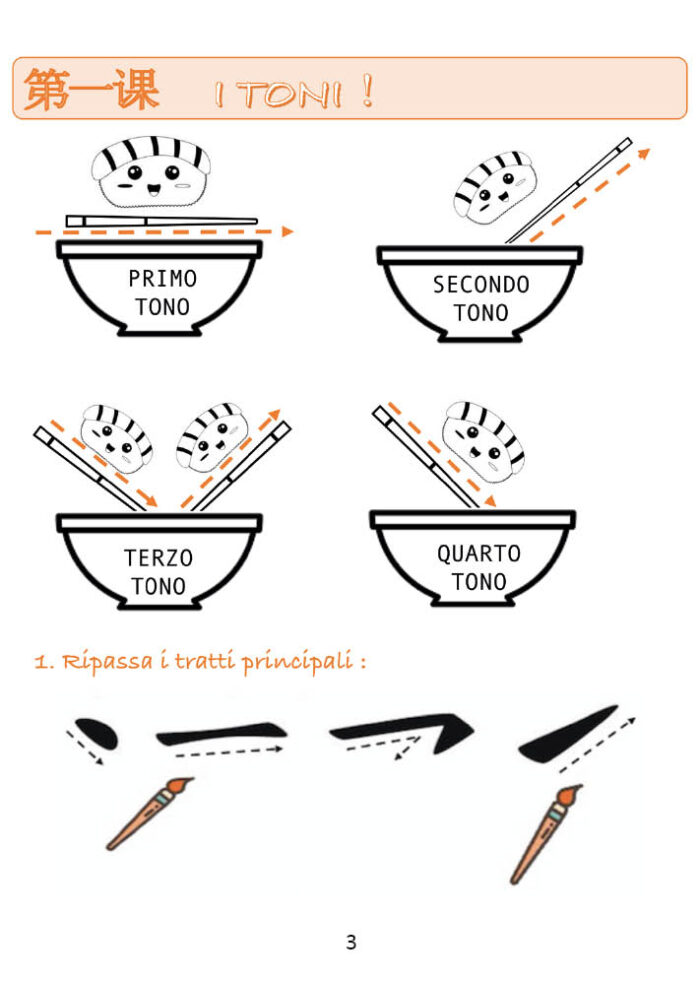 第一课 I TONI !

PRIMO TONO

SECONDO TONO

TERZO TONO

QUARTO TONO

1. Ripassa i tratti principali :

3